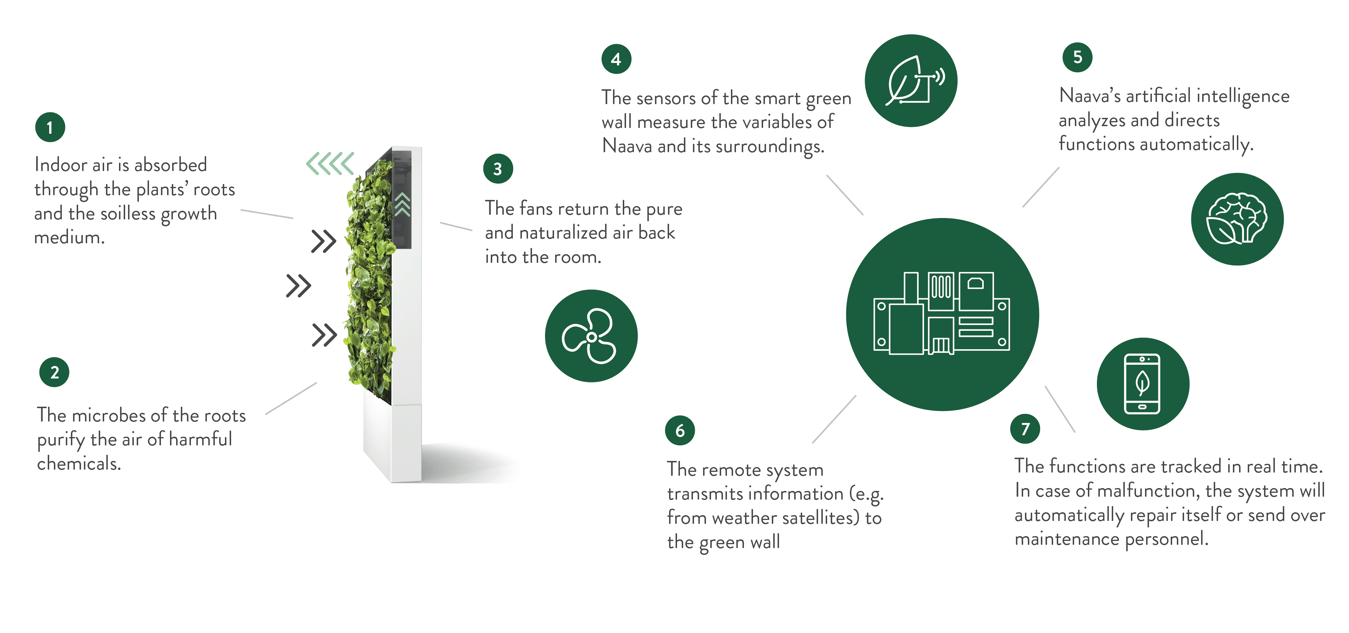 1

Indoor air is absorbed through the plants' roots and the soilless growth medium.

2

The microbes of the roots purify the air of harmful chemicals.

3

The fans return the pure and naturalized air back into the room.

4

The sensors of the smart green wall measure the variables of Naava and its surroundings.

5

Naava's artificial intelligence analyzes and directs functions automatically.

6

The remote system transmits information (e.g. from weather satellites) to the green wall

7

The functions are tracked in real time. In case of malfunction, the system will automatically repair itself or send over maintenance personnel.